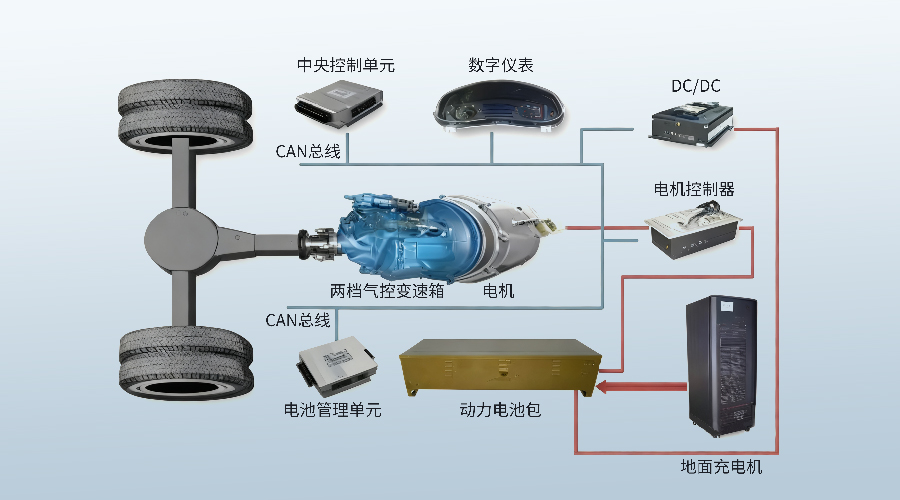 中央控制单元

数字仪表

DC/DC

CAN总线

电机控制器

两档气控变速箱

电机

CAN总线

电池管理单元

动力电池包

地面充电机